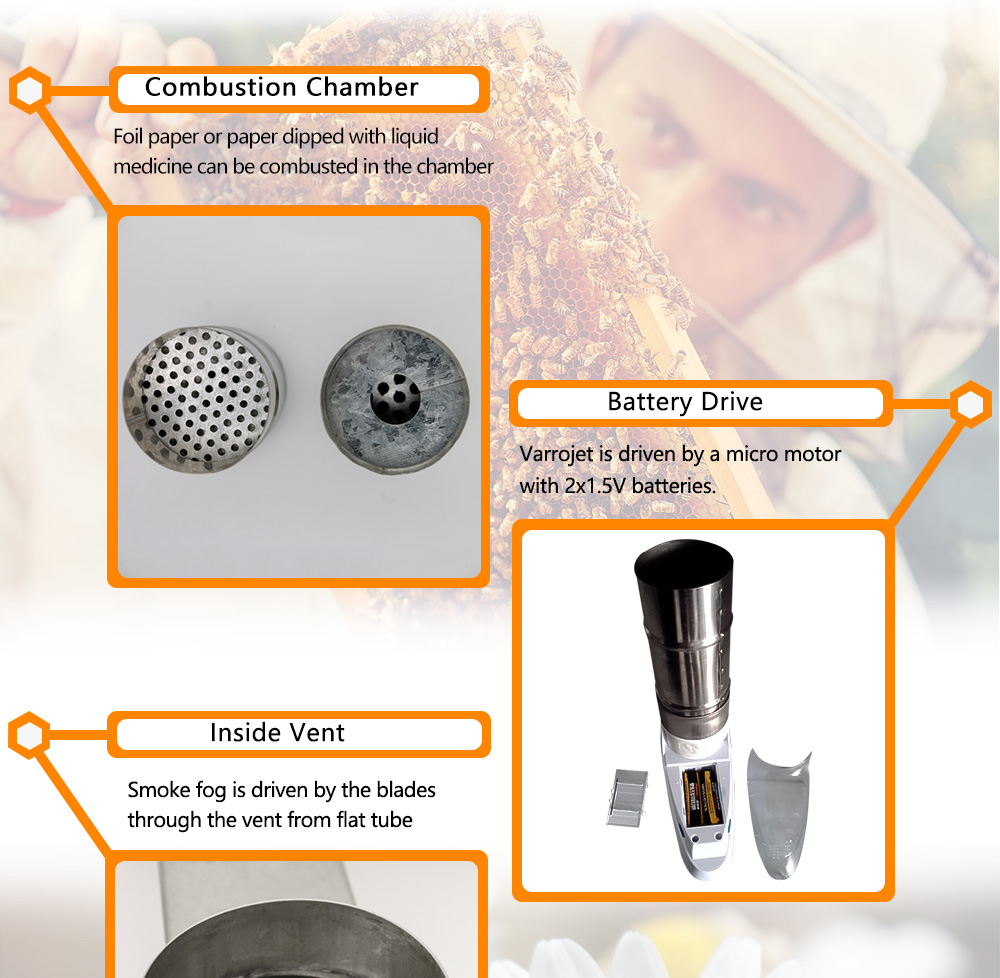 Combustion Chamber

Foil paper or paper dipped with liquid medicine can be combusted in the chamber

Battery Drive

Varrojet is driven by a micro motor with 2x1.5V batteries.

Inside Vent

Smoke fog is driven by the blades through the vent from flat tube