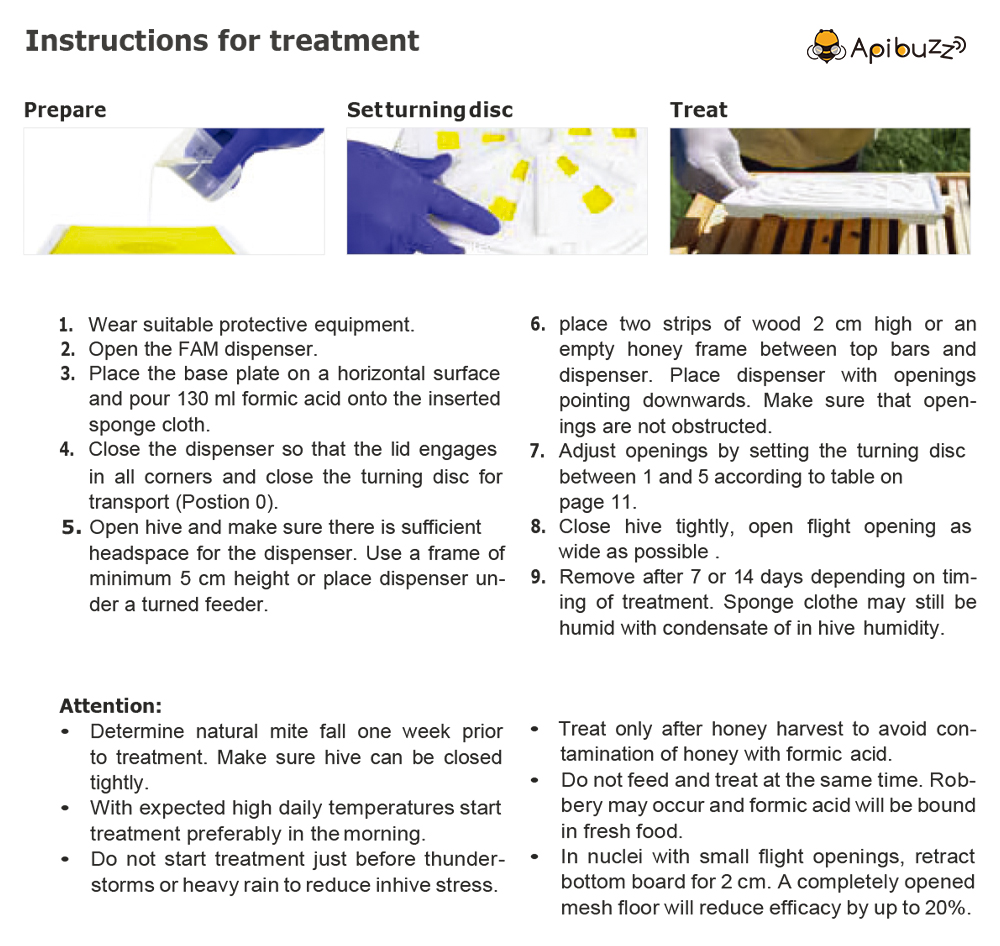 Instructions for treatment

Apibuzz

Prepare

Set turning disc

Treat

1. Wear suitable protective equipment.
2. Open the FAM dispenser.
3. Place the base plate on a horizontal surface and pour 130 ml formic acid onto the inserted sponge cloth.
4. Close the dispenser so that the lid engages in all corners and close the turning disc for transport (Postion 0).
5. Open hive and make sure there is sufficient headspace for the dispenser. Use a frame of minimum 5 cm height or place dispenser under a turned feeder.
6. place two strips of wood 2 cm high or an empty honey frame between top bars and dispenser. Place dispenser with openings pointing downwards. Make sure that openings are not obstructed.
7. Adjust openings by setting the turning disc between 1 and 5 according to table on page 11.
8. Close hive tightly, open flight opening as wide as possible .
9. Remove after 7 or 14 days depending on timing of treatment. Sponge clothe may still be humid with condensate of in hive humidity.

Attention:
• Determine natural mite fall one week prior to treatment. Make sure hive can be closed tightly.
• With expected high daily temperatures start treatment preferably in the morning.
• Do not start treatment just before thunderstorms or heavy rain to reduce inhive stress.
• Treat only after honey harvest to avoid contamination of honey with formic acid.
• Do not feed and treat at the same time. Robbery may occur and formic acid will be bound in fresh food.
• In nuclei with small flight openings, retract bottom board for 2 cm. A completely opened mesh floor will reduce efficacy by up to 20%.