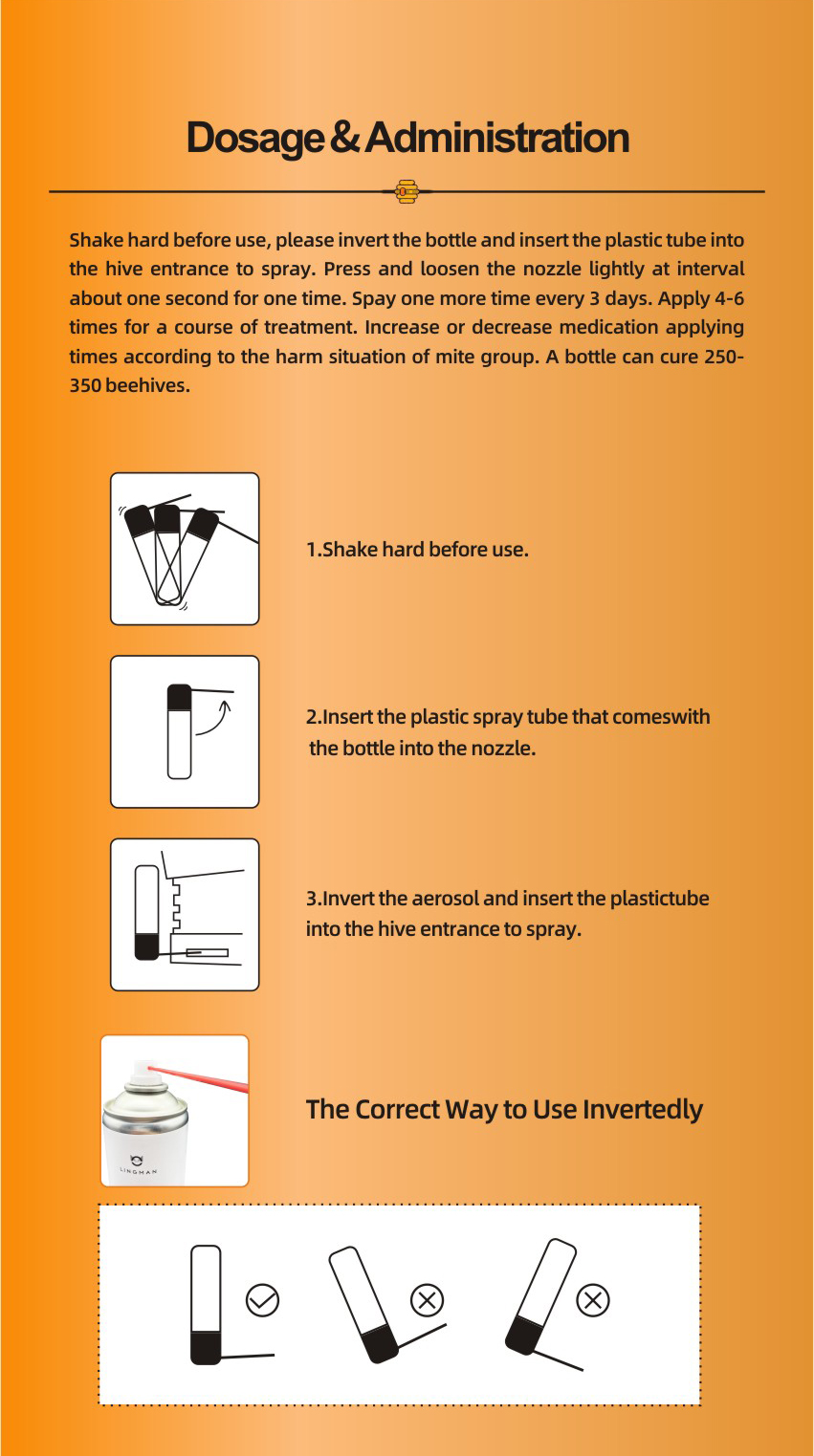 Dosage & Administration

Shake hard before use, please invert the bottle and insert the plastic tube into the hive entrance to spray. Press and loosen the nozzle lightly at interval about one second for one time. Spay one more time every 3 days. Apply 4-6 times for a course of treatment. Increase or decrease medication applying times according to the harm situation of mite group. A bottle can cure 250-350 beehives.

1.Shake hard before use.

2.Insert the plastic spray tube that comeswith the bottle into the nozzle.

3.Invert the aerosol and insert the plastictube into the hive entrance to spray.

LINGMAN

The Correct Way to Use Invertedly