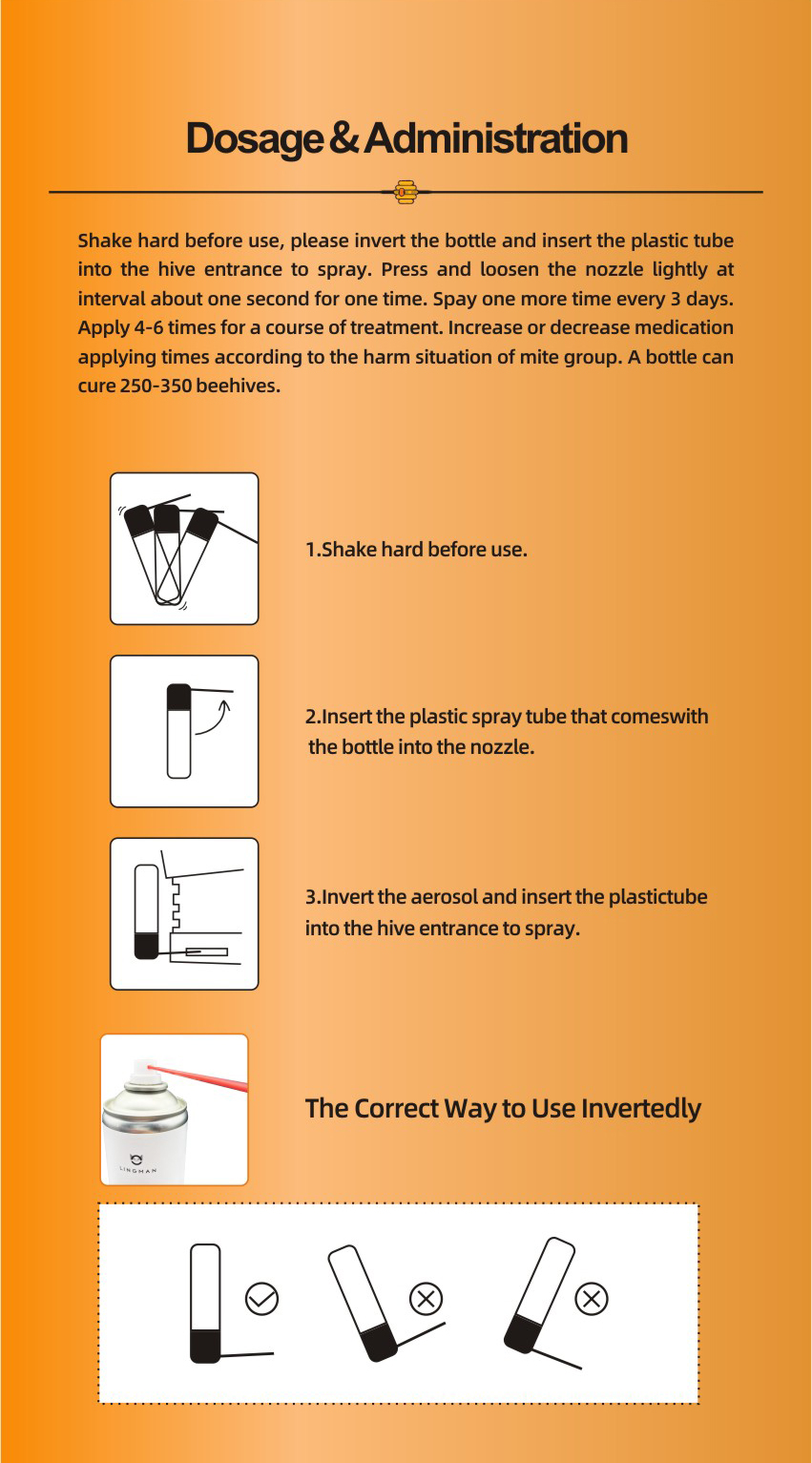 Dosage & Administration

Shake hard before use, please invert the bottle and insert the plastic tube into the hive entrance to spray. Press and loosen the nozzle lightly at interval about one second for one time. Spay one more time every 3 days. Apply 4-6 times for a course of treatment. Increase or decrease medication applying times according to the harm situation of mite group. A bottle can cure 250-350 beehives.

1.Shake hard before use.

2.Insert the plastic spray tube that comeswith the bottle into the nozzle.

3.Invert the aerosol and insert the plastictube into the hive entrance to spray.

LINGMAN

The Correct Way to Use Invertedly