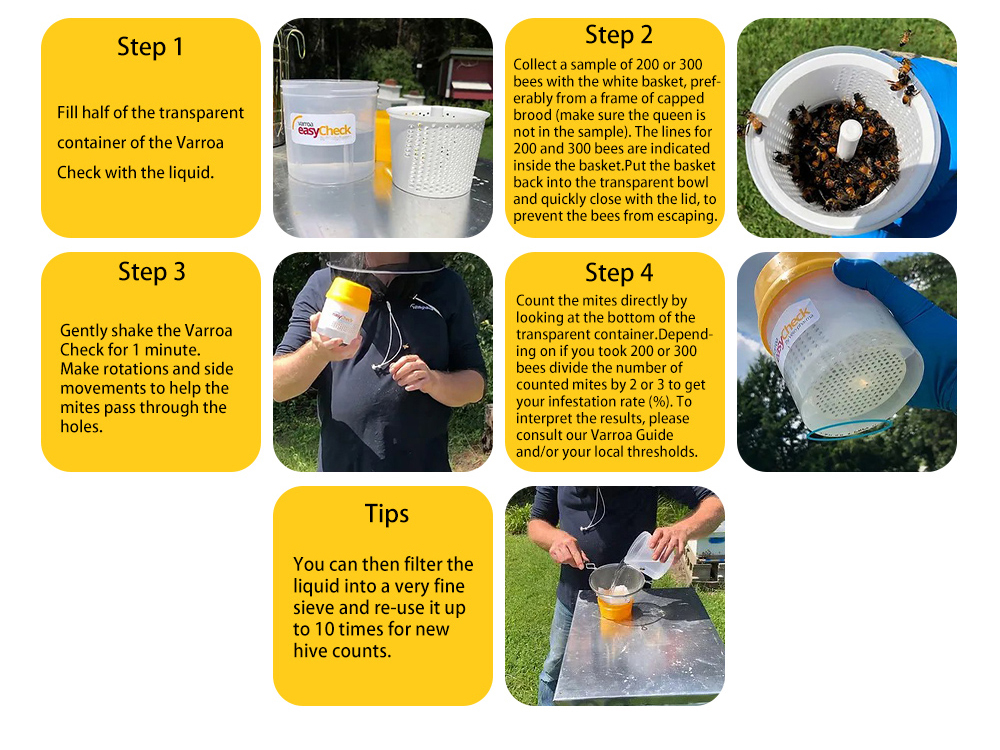 Step 1

Fill half of the transparent container of the Varroa Check with the liquid.

Varroa easyCheck

Step 2

Collect a sample of 200 or 300 bees with the white basket, preferably from a frame of capped brood (make sure the queen is not in the sample). The lines for 200 and 300 bees are indicated inside the basket.Put the basket back into the transparent bowl and quickly close with the lid, to prevent the bees from escaping.

Step 3

Gently shake the Varroa Check for 1 minute. Make rotations and side movements to help the mites pass through the holes.

Step 4

Count the mites directly by looking at the bottom of the transparent container.Depending on if you took 200 or 300 bees divide the number of counted mites by 2 or 3 to get your infestation rate (%). To interpret the results, please consult our Varroa Guide and/or your local thresholds.

easyCheck

Tips

You can then filter the liquid into a very fine sieve and re-use it up to 10 times for new hive counts.